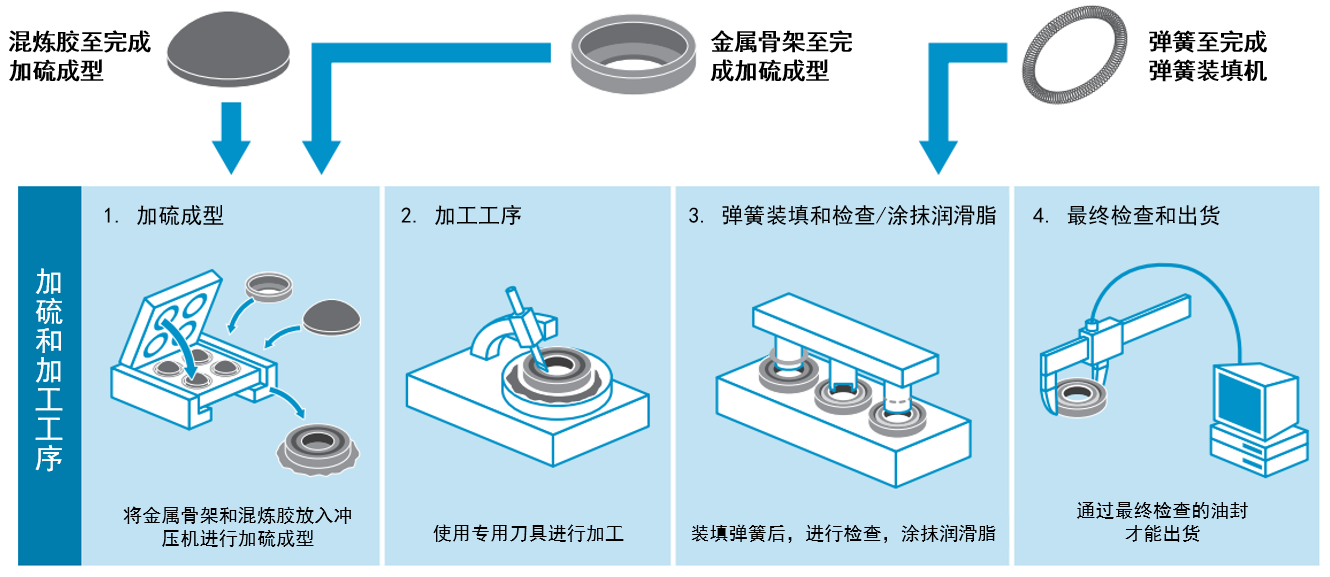 混炼胶至完成加硫成型

金属骨架至完成加硫成型

弹簧至完成弹簧装填机

加硫和加工工序

1. 加硫成型

将金属骨架和混炼胶放入冲压机进行加硫成型

2. 加工工序

使用专用刀具进行加工

3. 弹簧装填和检查/涂抹润滑脂

装填弹簧后，进行检查，涂抹润滑脂

4. 最终检查和出货

通过最终检查的油封才能出货